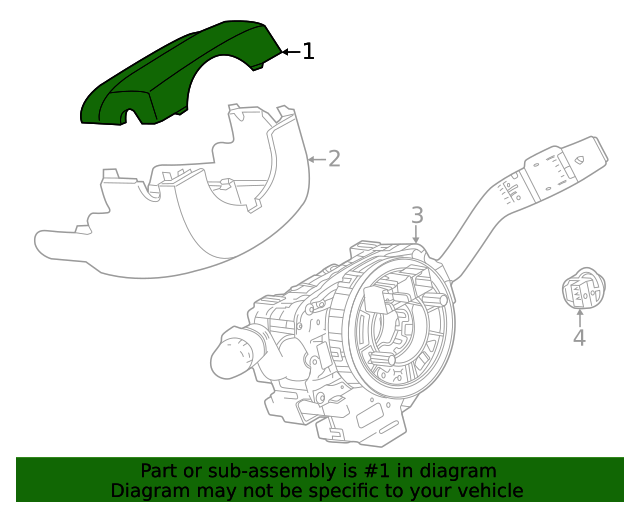 1
2
3
4
Part or sub-assembly is #1 in diagram
Diagram may not be specific to your vehicle