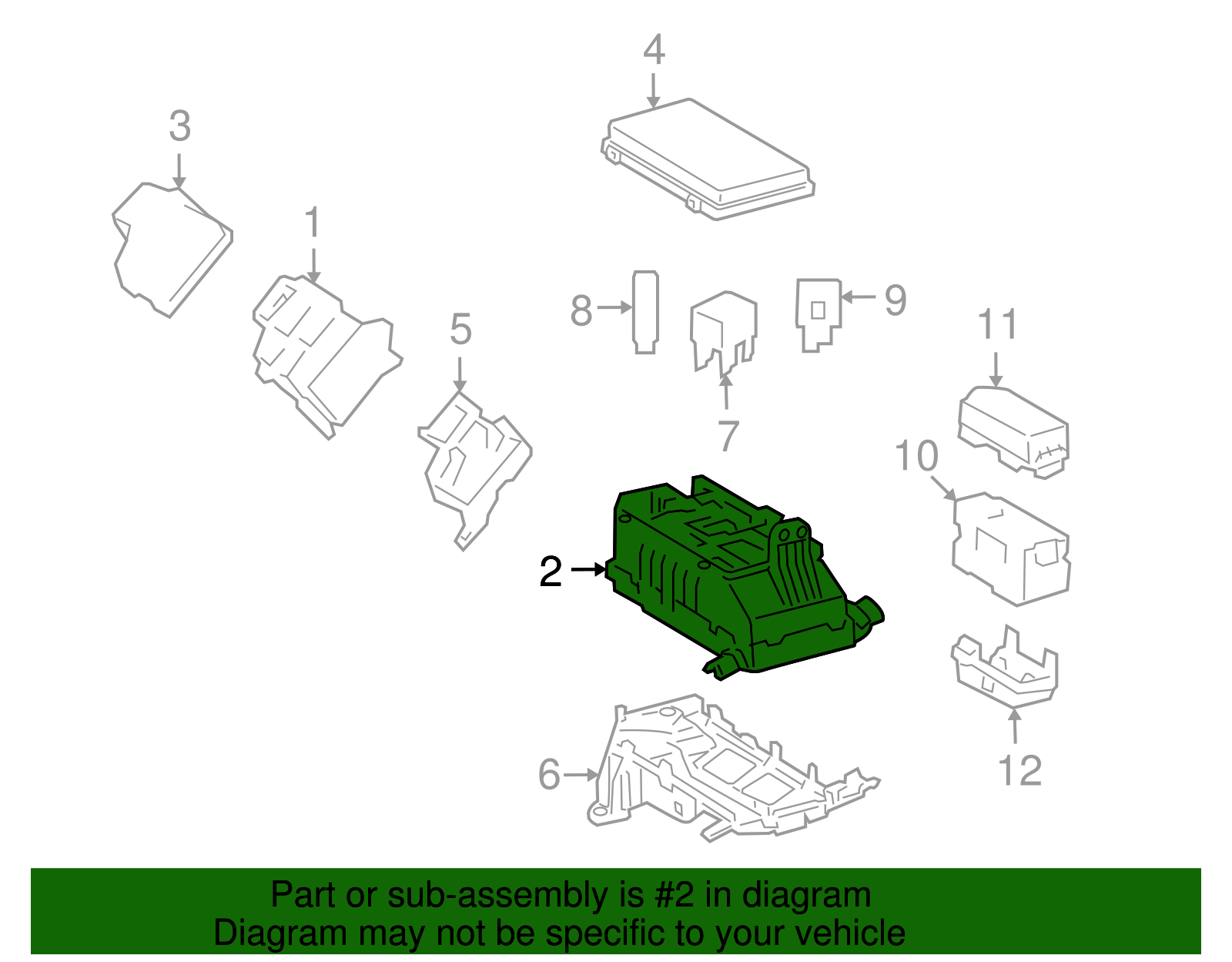 4
3
1
8
9
5
11
7
10
2
6
12

Part or sub-assembly is #2 in diagram
Diagram may not be specific to your vehicle