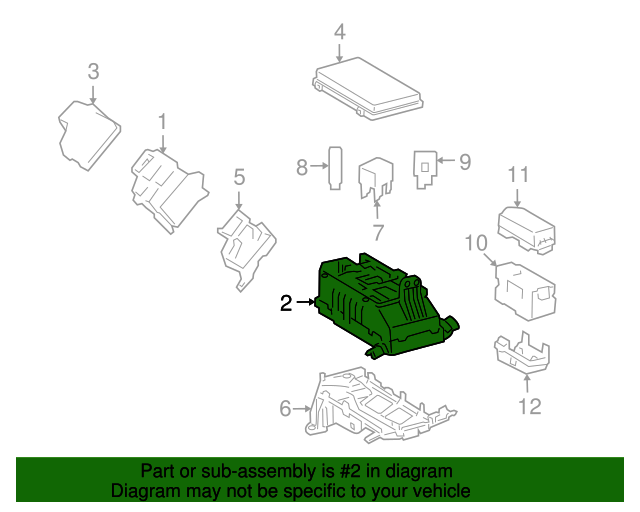 4

3

1

5

8

9

7

11

10

2

6

12

Part or sub-assembly is #2 in diagram
Diagram may not be specific to your vehicle