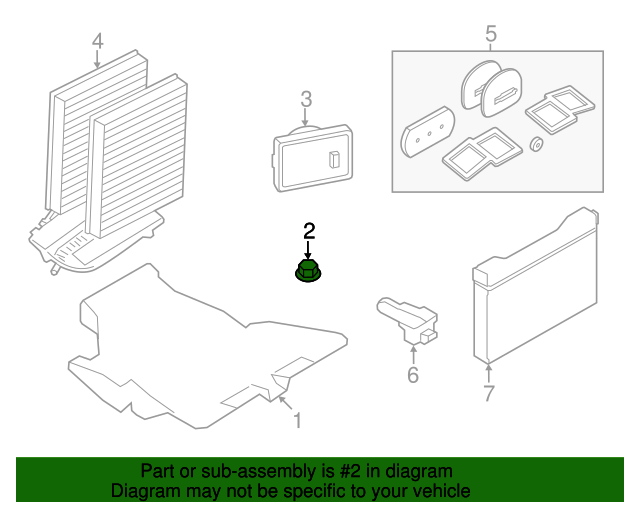 4

5

3

2

6

7

1

Part or sub-assembly is #2 in diagram
Diagram may not be specific to your vehicle