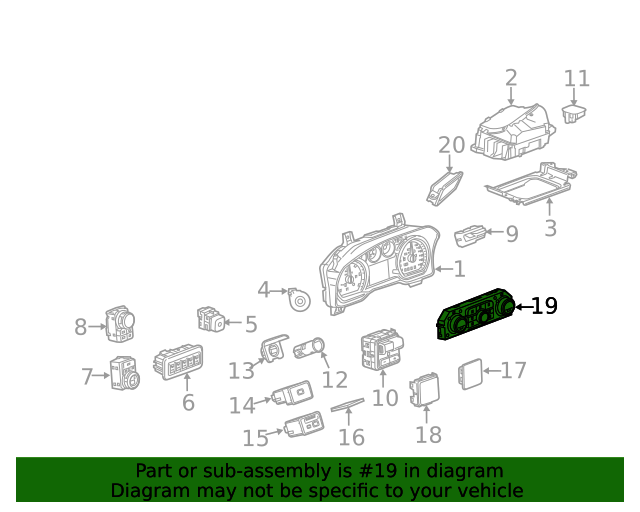 2
11
20
3
9
1
4
19
8
5
13
12
7
6
10
17
14
16
18
15

Part or sub-assembly is #19 in diagram
Diagram may not be specific to your vehicle