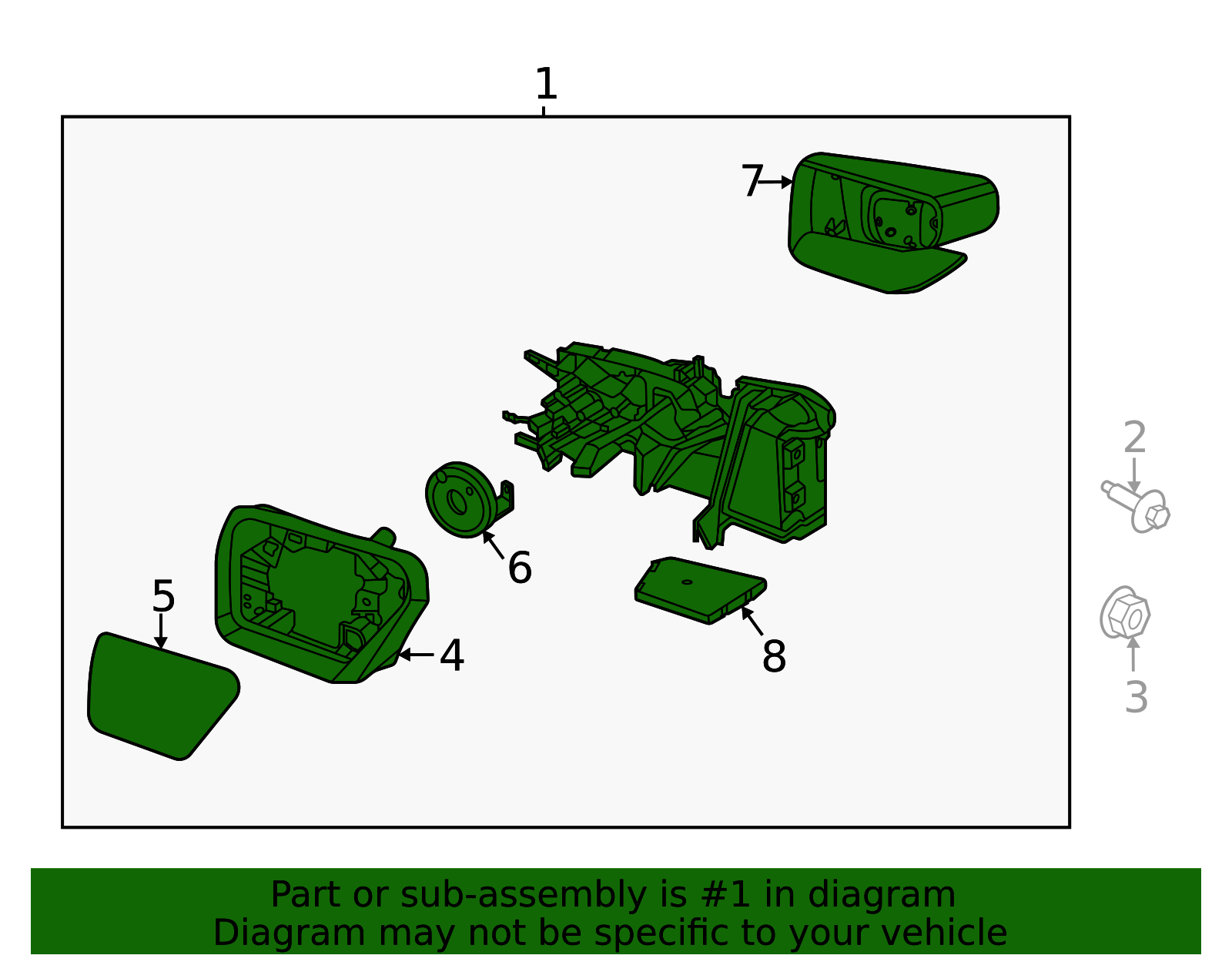 1

7

2

6

5

4

8

3

Part or sub-assembly is #1 in diagram
Diagram may not be specific to your vehicle