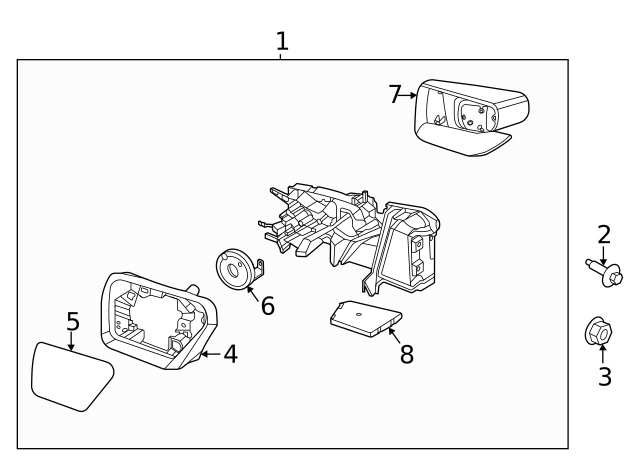 1
7
2
6
5
4
8
3