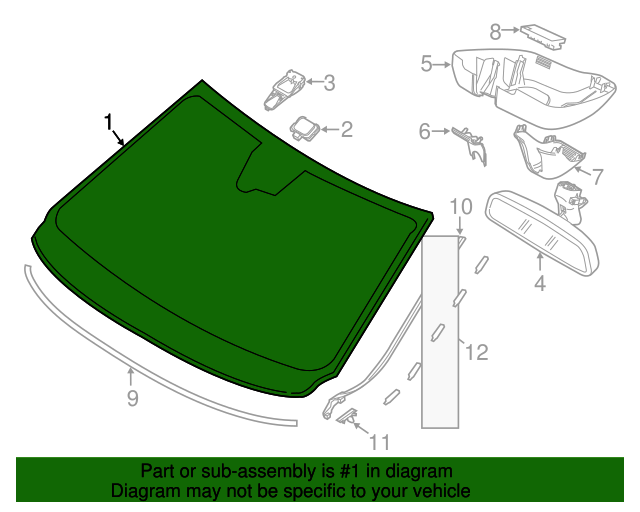 8
5
3
1
2
6
7
10
4
12
9
11

Part or sub-assembly is #1 in diagram
Diagram may not be specific to your vehicle