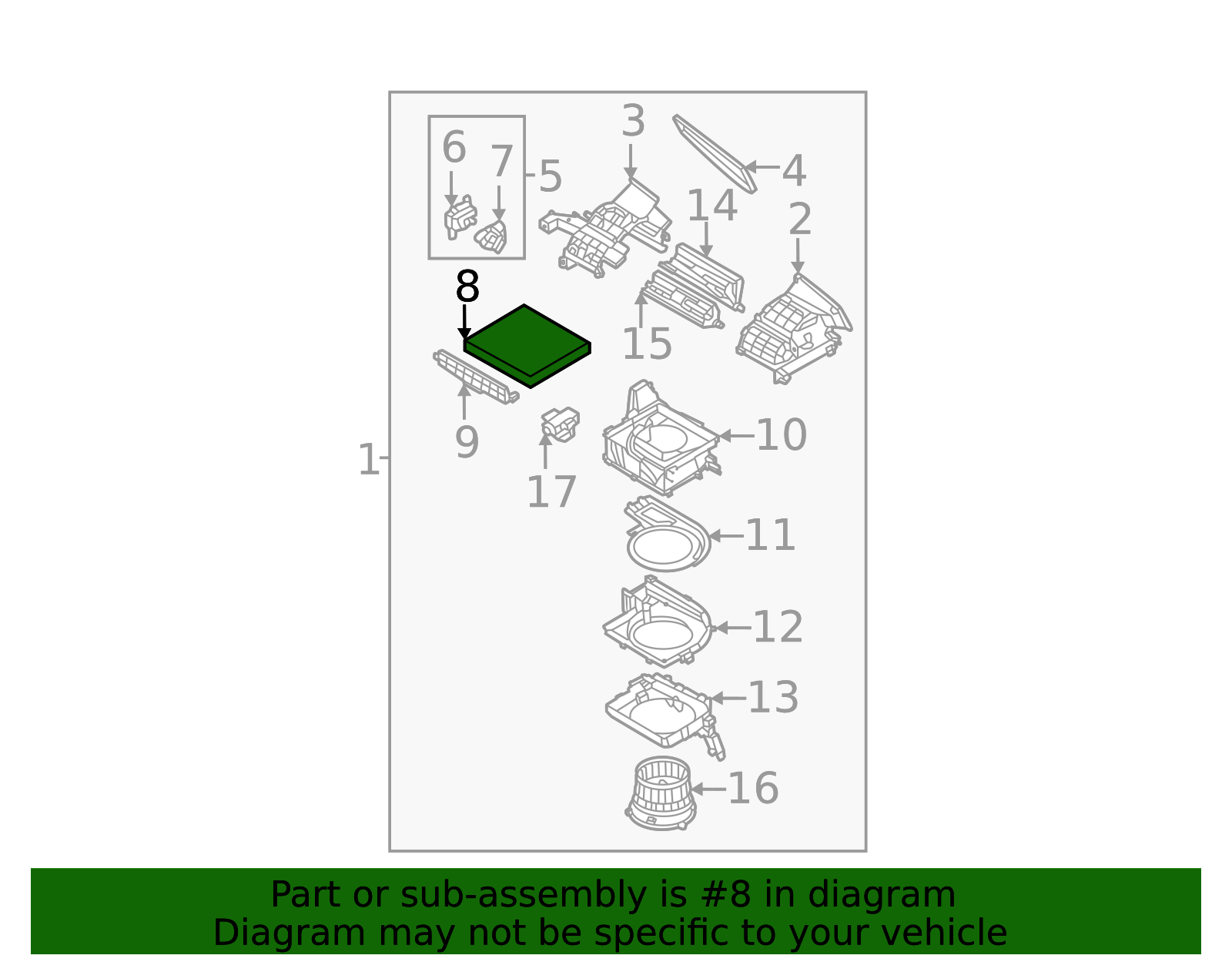 3
4
6
7
5
14
2
8
15
9
10
1
17
11
12
13
16

Part or sub-assembly is #8 in diagram
Diagram may not be specific to your vehicle