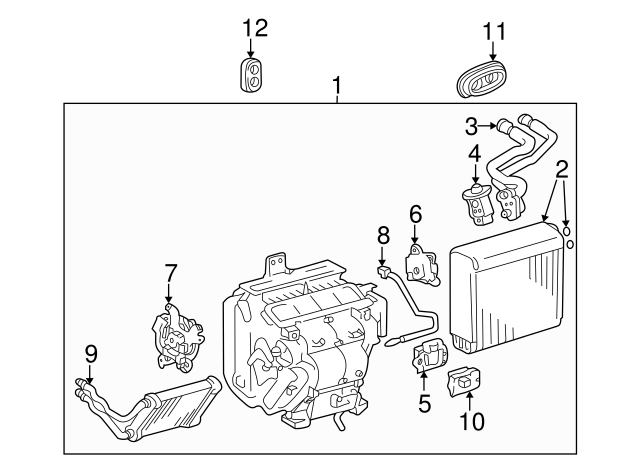 12
11
1
3
4
2
6
8
7
9
5
10