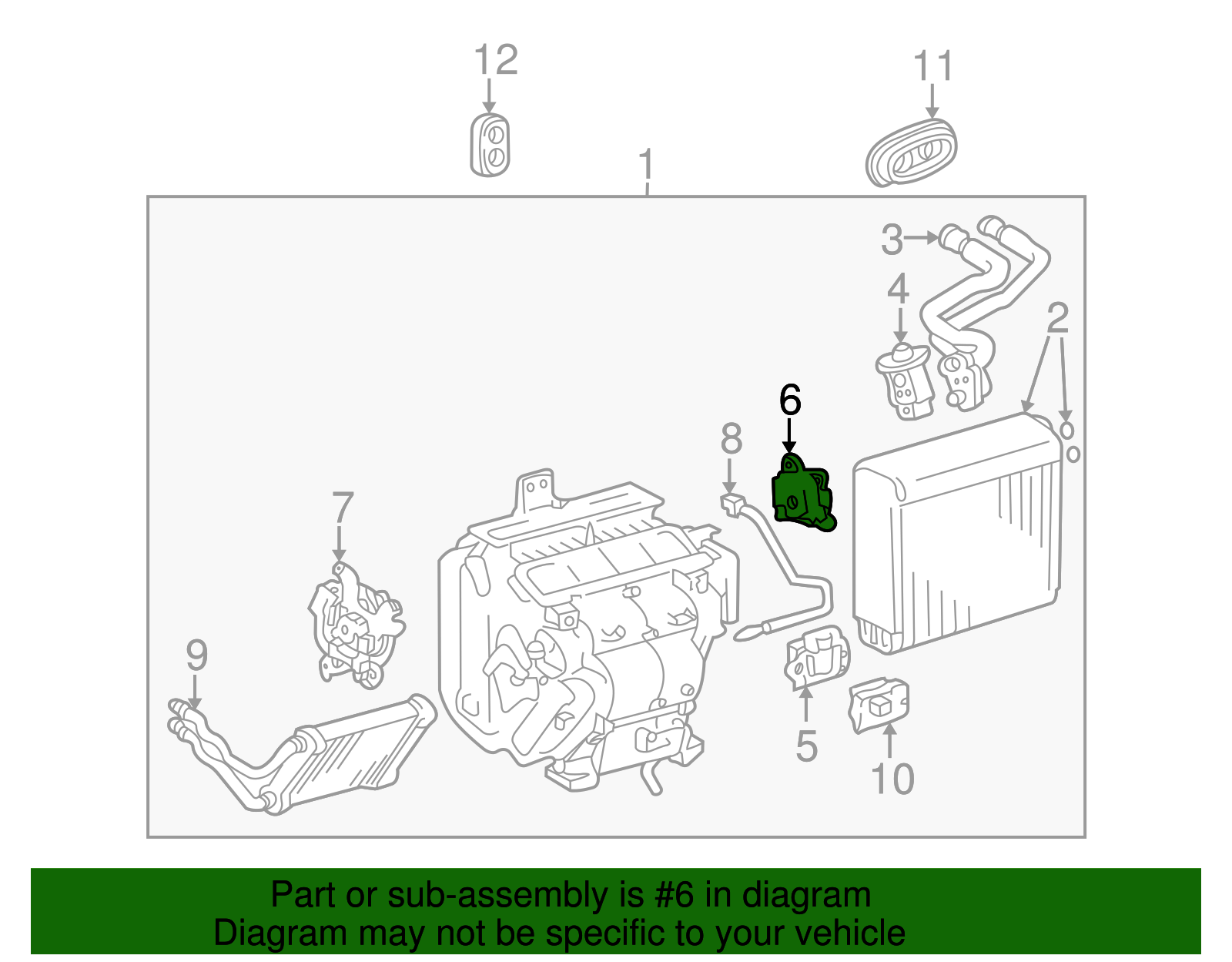 12

11

1

3

4

2

6

8

7

9

5

10

Part or sub-assembly is #6 in diagram
Diagram may not be specific to your vehicle