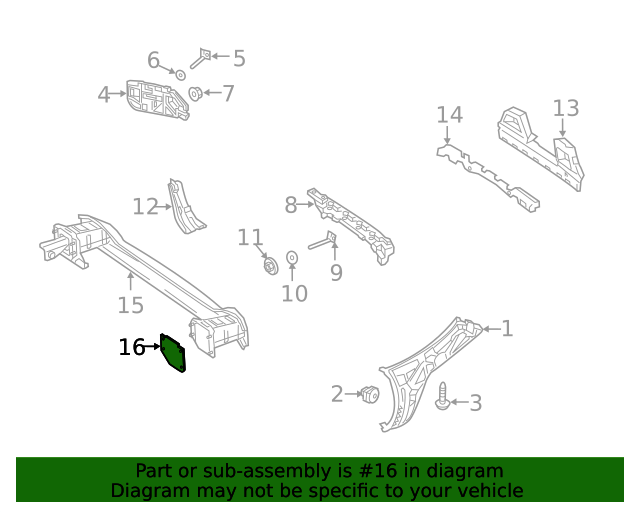 6
5
4
7
14
13
12
8
11
9
10
15
16
1
2
3

Part or sub-assembly is #16 in diagram
Diagram may not be specific to your vehicle