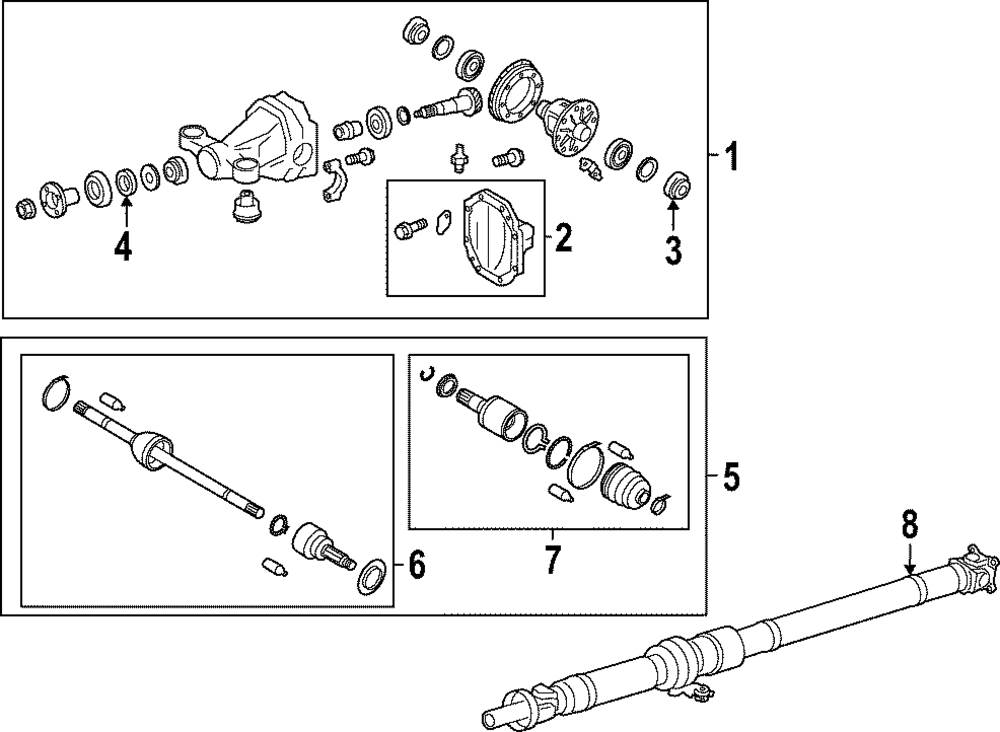 1
4
2
3
5
6
7
8