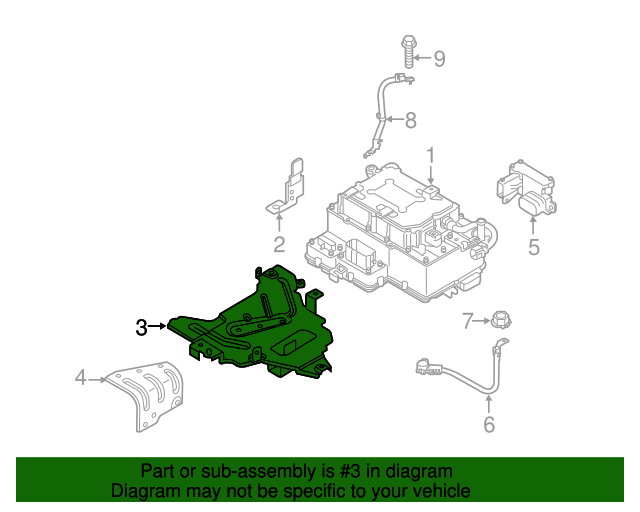 9
8
1
2
5
3
7
4
6

Part or sub-assembly is #3 in diagram
Diagram may not be specific to your vehicle