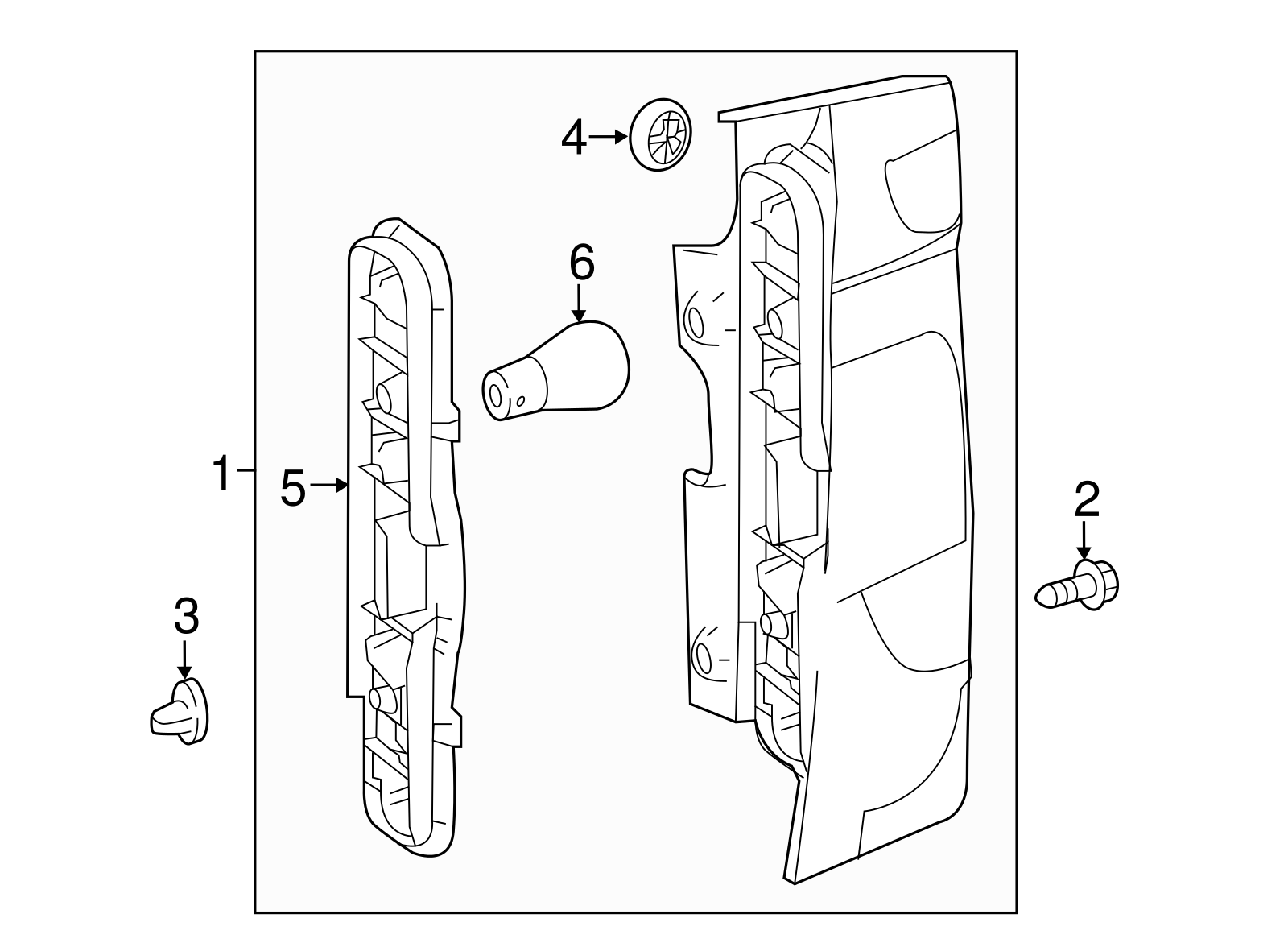 4
6
1
5
2
3