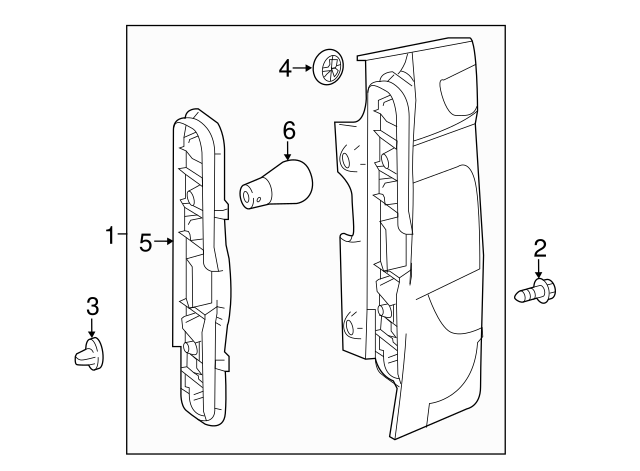 4
6
1
5
2
3