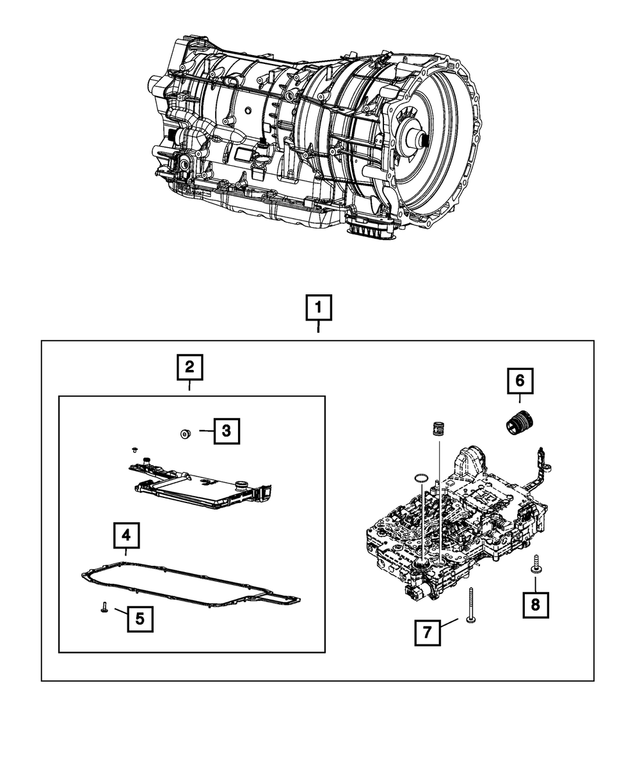 1
2
3
4
5
6
7
8