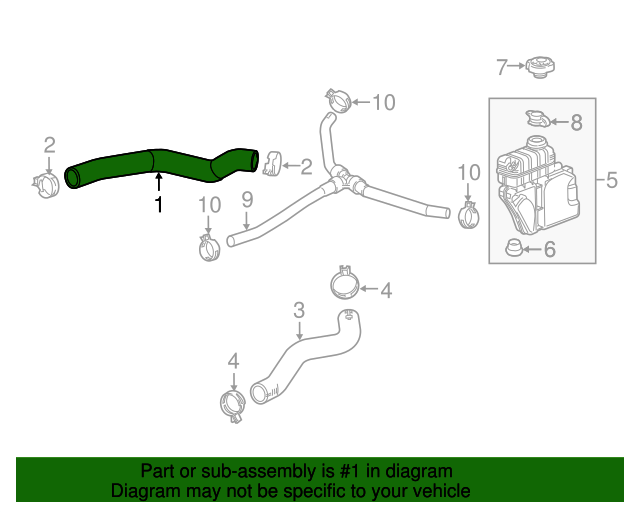 7
10
8
2
2
10
5
1
10
9
6
4
3
4

Part or sub-assembly is #1 in diagram
Diagram may not be specific to your vehicle