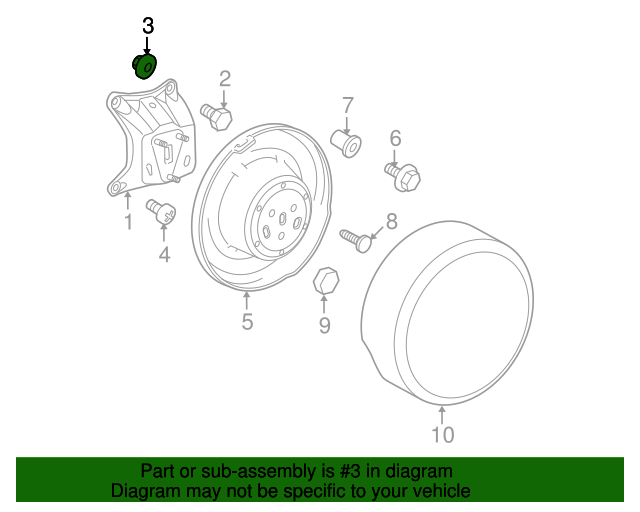 3
2
7
6
1
4
8
5
9
10

Part or sub-assembly is #3 in diagram
Diagram may not be specific to your vehicle