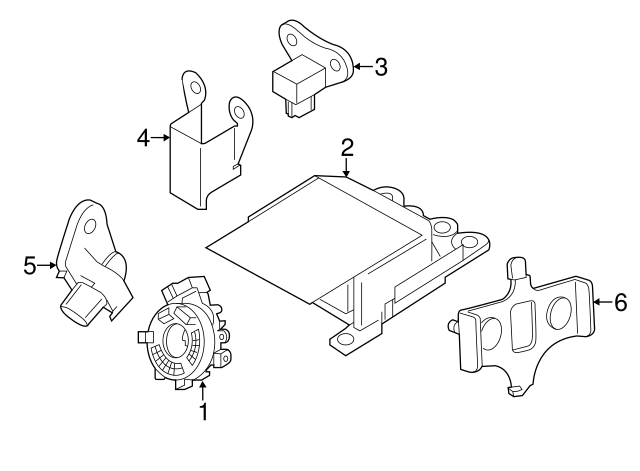 3
4
2
5
6
1