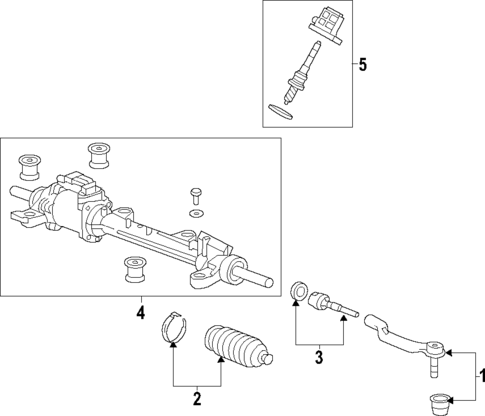 5
4
3
2
1