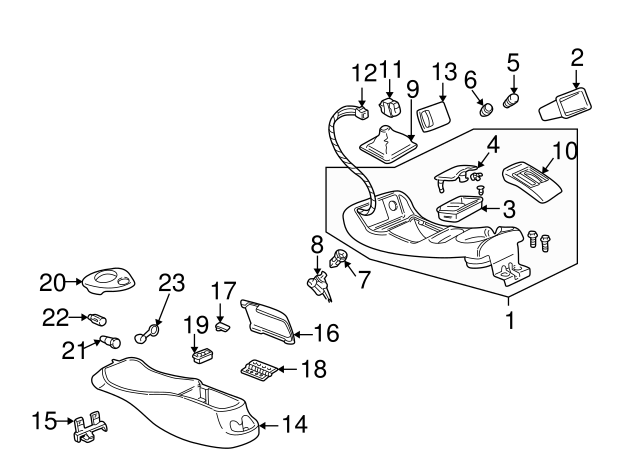 12
11
13
9
6
5
2
4
10
3
8
7
1
20
23
17
22
19
16
21
18
15
14