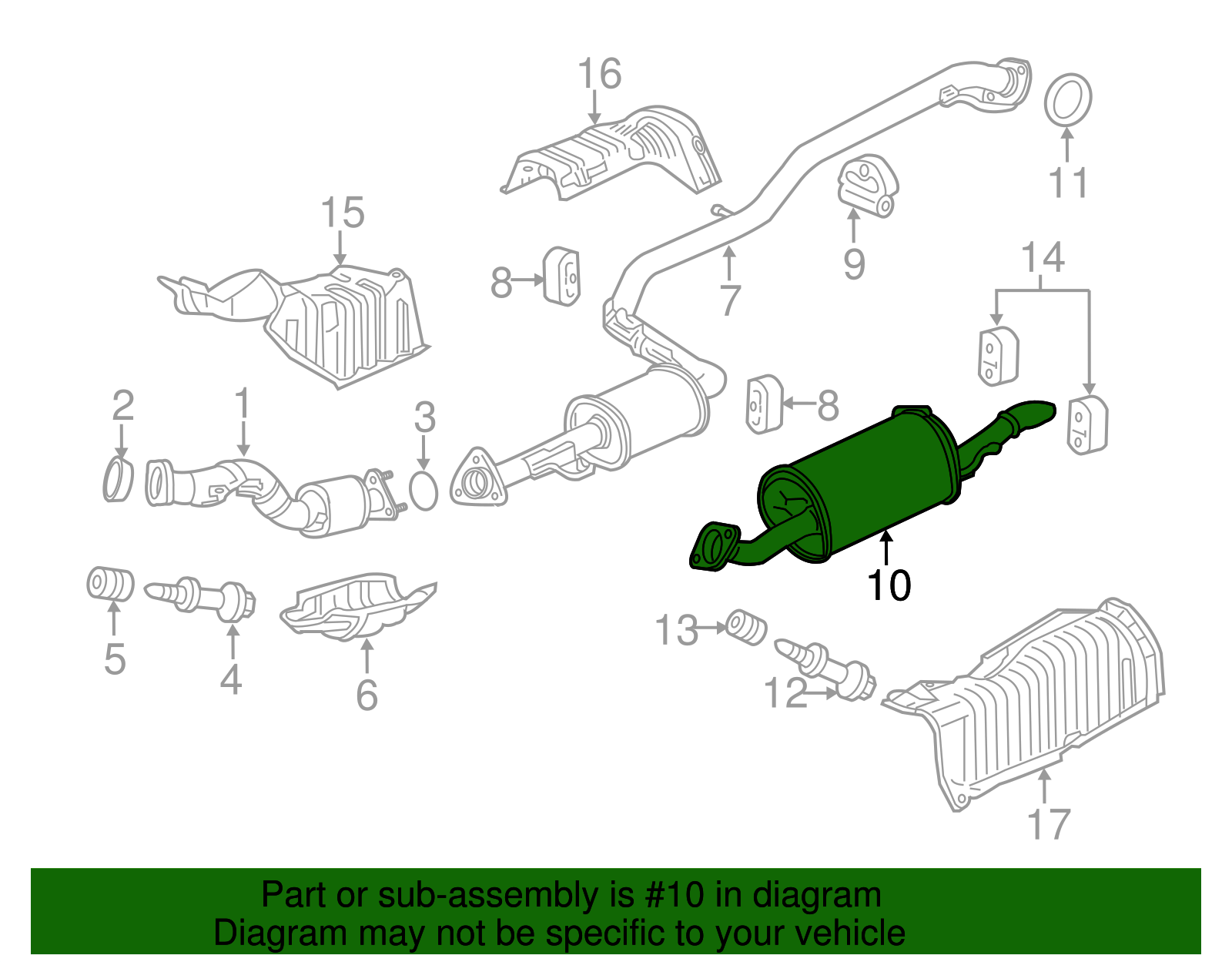 16
11
15
8
7
9
14
2
1
3
8
10
5
4
6
13
12
17

Part or sub-assembly is #10 in diagram
Diagram may not be specific to your vehicle