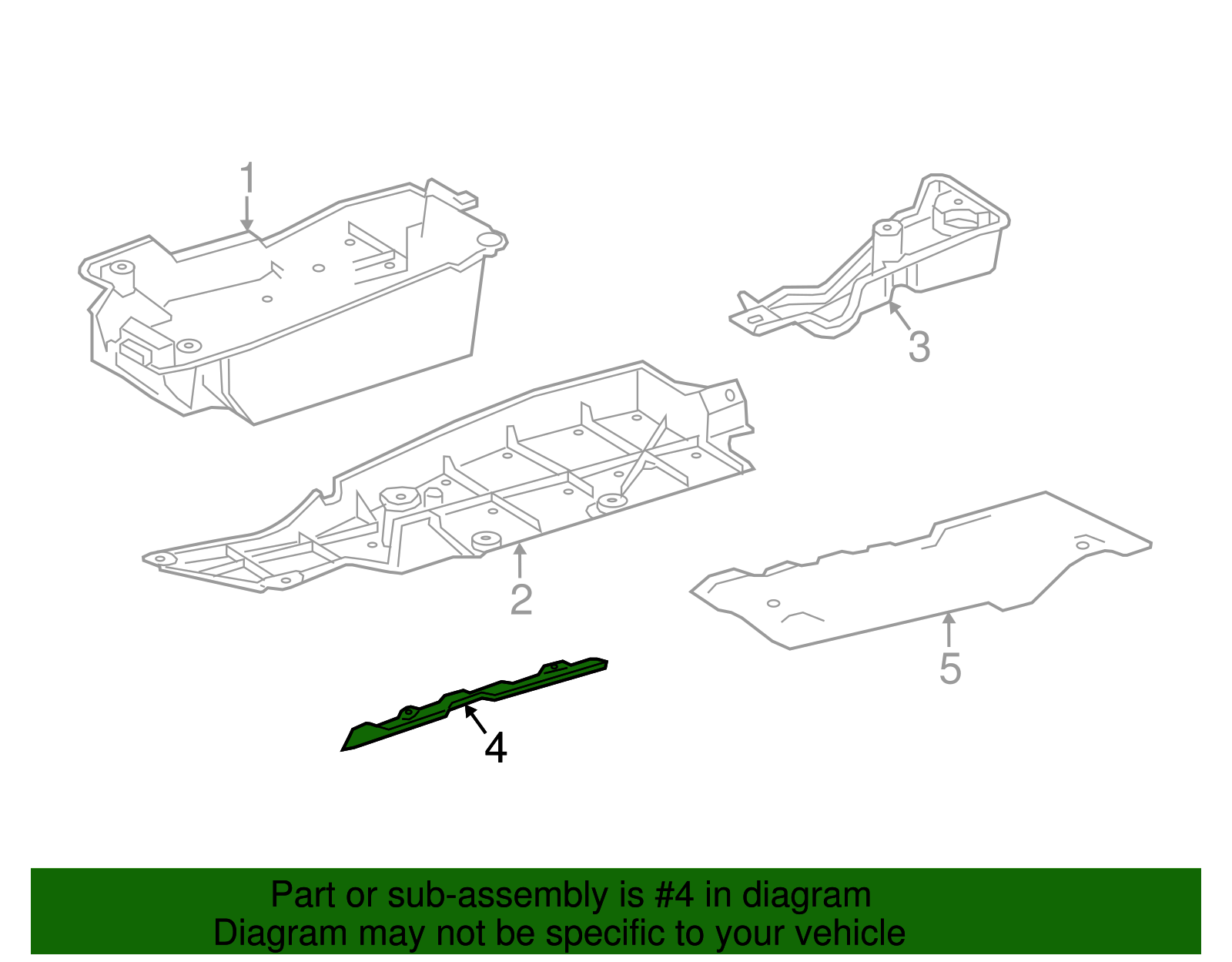 1

3

2

5

4

Part or sub-assembly is #4 in diagram
Diagram may not be specific to your vehicle