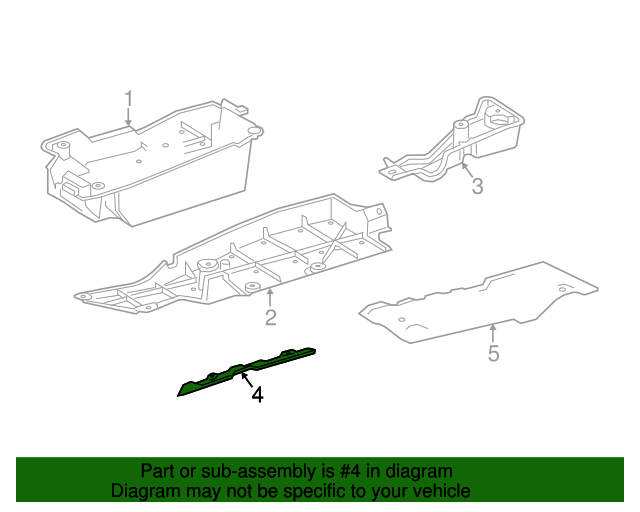 1

3

2

5

4

Part or sub-assembly is #4 in diagram
Diagram may not be specific to your vehicle