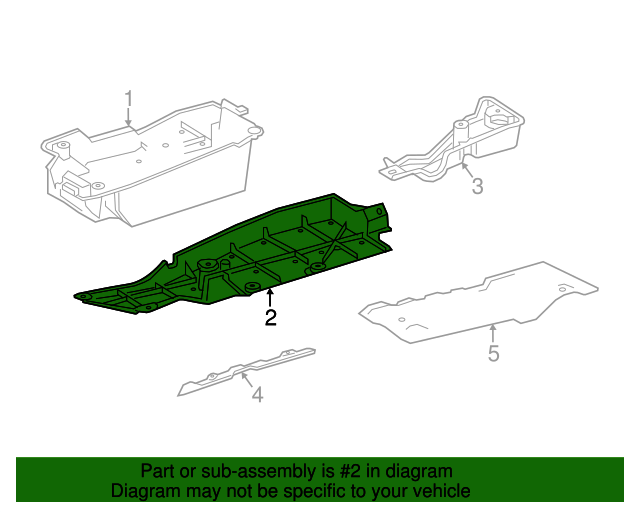 1

3

2

5

4

Part or sub-assembly is #2 in diagram
Diagram may not be specific to your vehicle