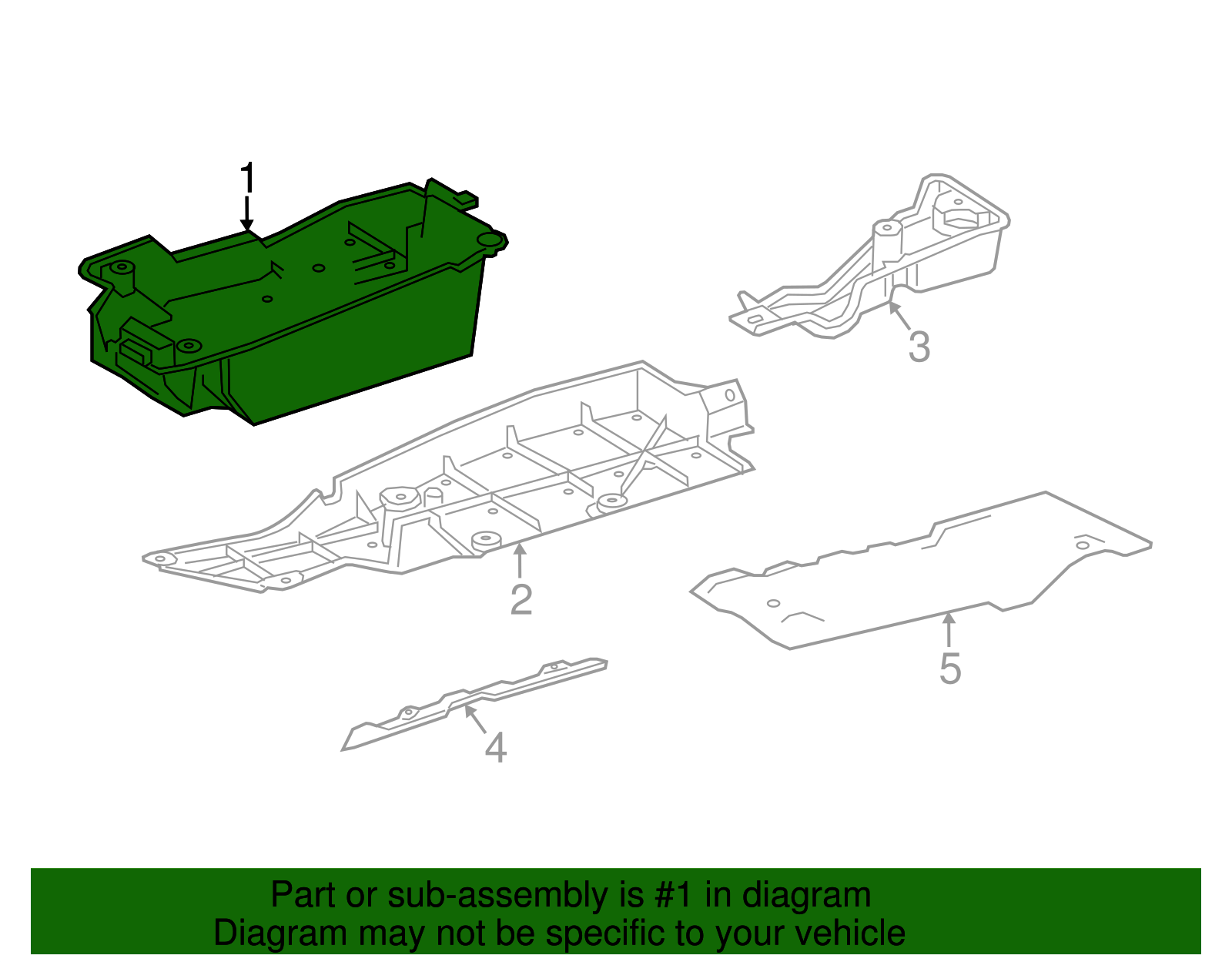 1

3

2

5

4

Part or sub-assembly is #1 in diagram
Diagram may not be specific to your vehicle