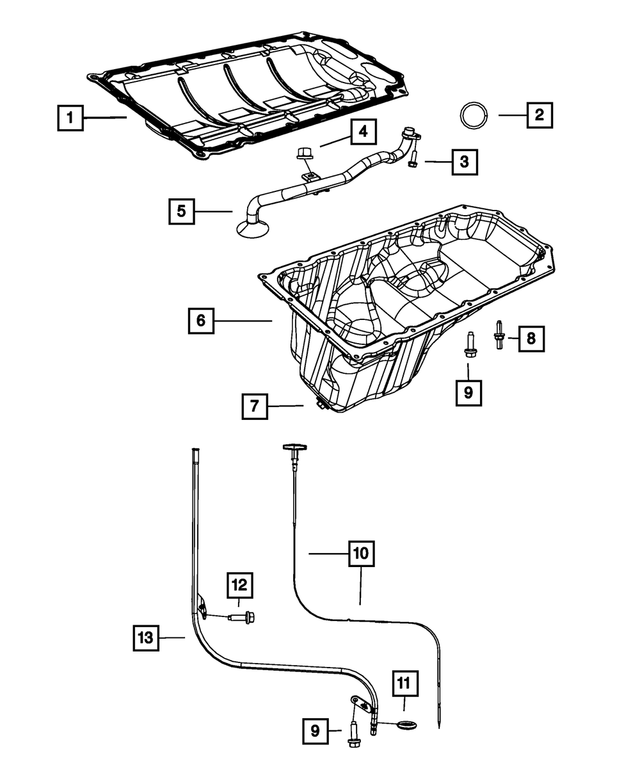 1
2
4
3
5
6
8
9
7
10
12
13
11
9