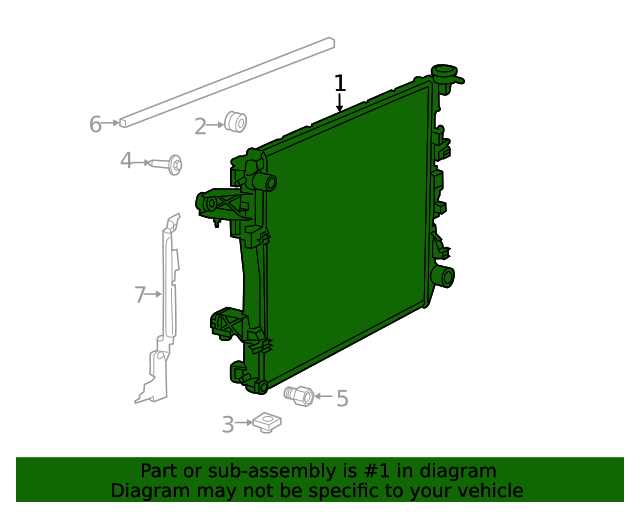 1
6
2
4
7
5
3

Part or sub-assembly is #1 in diagram
Diagram may not be specific to your vehicle