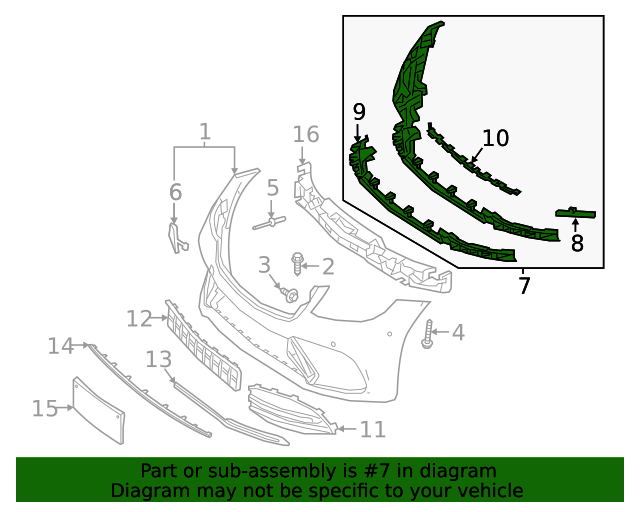 1
16
9
10
6
5
8
3
2
7
12
4
14
13
15
11
Part or sub-assembly is #7 in diagram
Diagram may not be specific to your vehicle