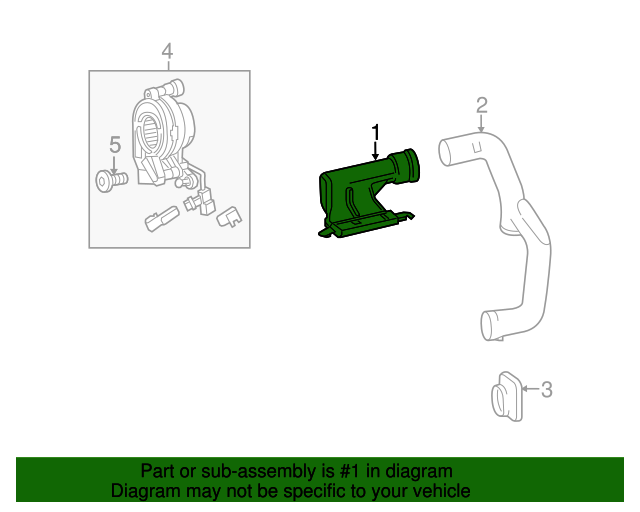 4

5

1

2

3

Part or sub-assembly is #1 in diagram
Diagram may not be specific to your vehicle