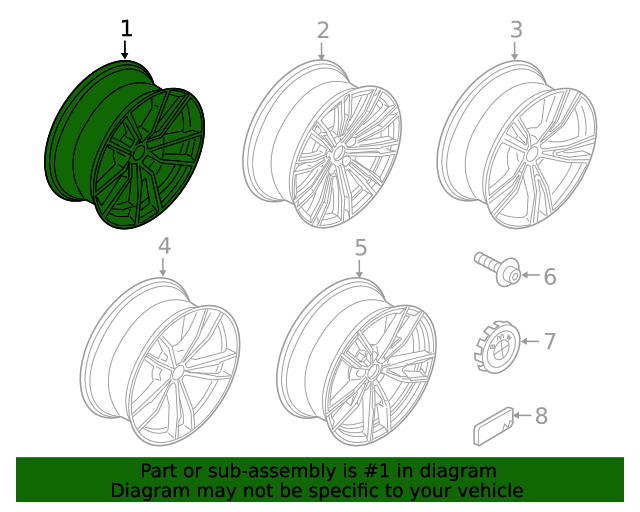 1
2
3
4
5
6
7
8

Part or sub-assembly is #1 in diagram
Diagram may not be specific to your vehicle