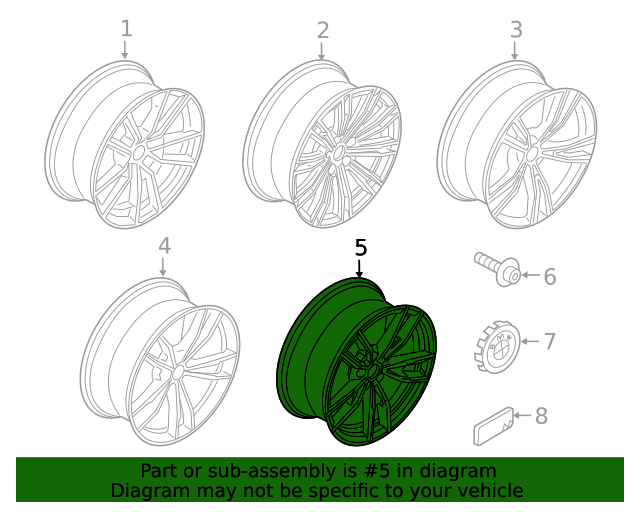 1
2
3
4
5
6
7
8

Part or sub-assembly is #5 in diagram
Diagram may not be specific to your vehicle