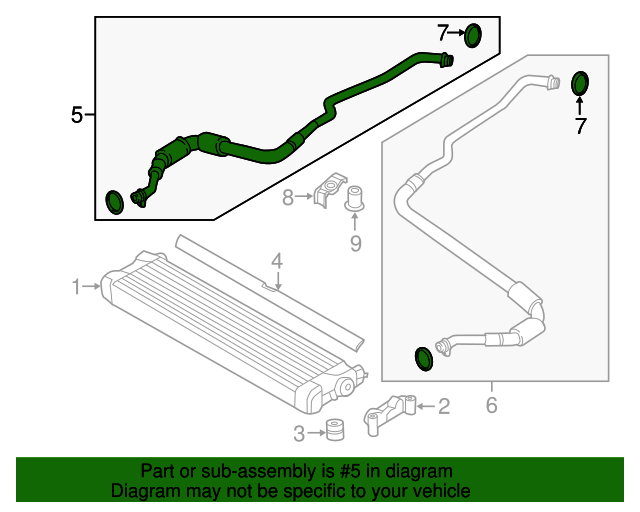 7
5
7
8
9
4
1
2
6
3

Part or sub-assembly is #5 in diagram
Diagram may not be specific to your vehicle