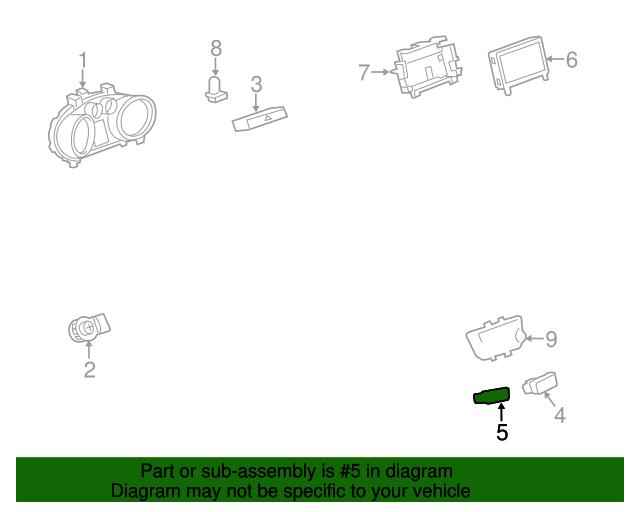 1
8
3
7
6
2
9
4
5

Part or sub-assembly is #5 in diagram
Diagram may not be specific to your vehicle