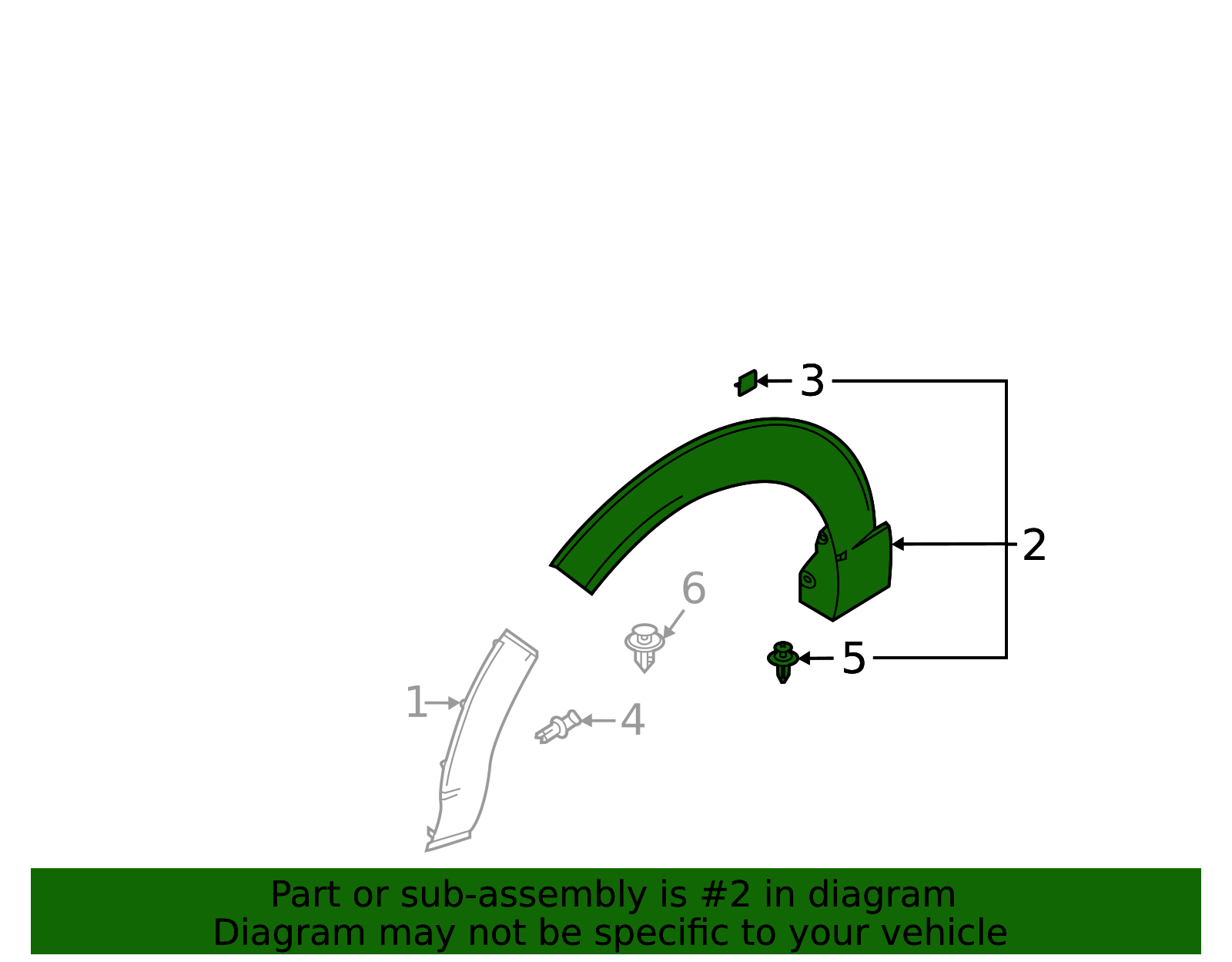 3
2
6
5
1
4

Part or sub-assembly is #2 in diagram
Diagram may not be specific to your vehicle