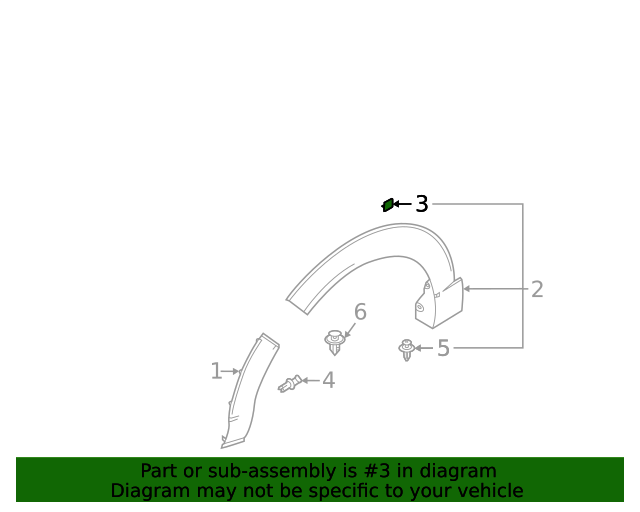 3
2
6
5
1
4

Part or sub-assembly is #3 in diagram
Diagram may not be specific to your vehicle