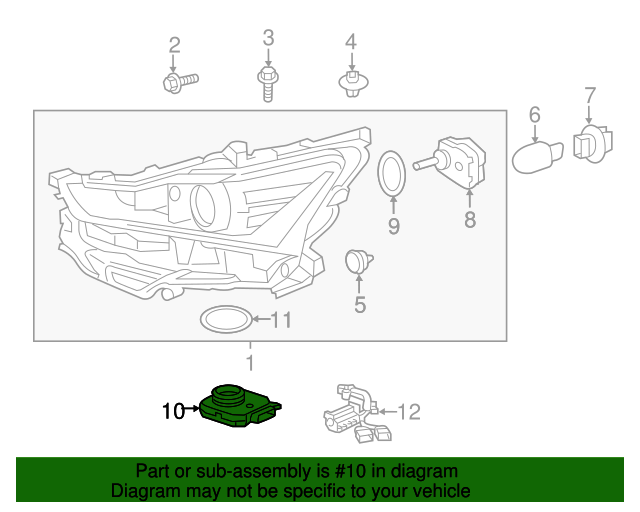 2
3
4
6
7
9
8
5
11
1
10
12

Part or sub-assembly is #10 in diagram
Diagram may not be specific to your vehicle