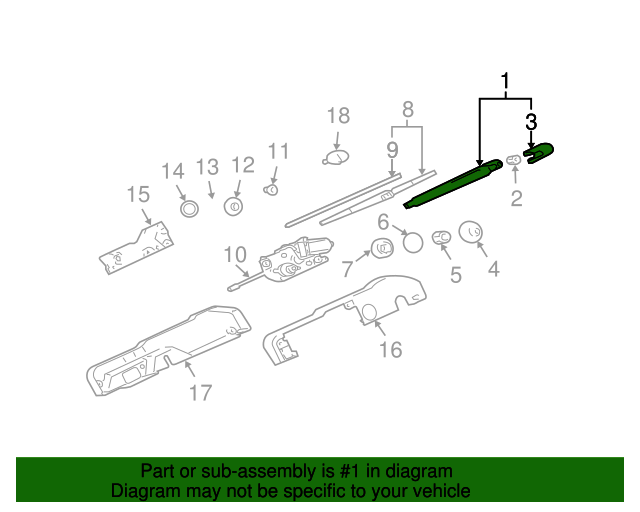 1
3
18
8
9
11
14
13
12
2
15
6
10
7
5
4
16
17

Part or sub-assembly is #1 in diagram
Diagram may not be specific to your vehicle