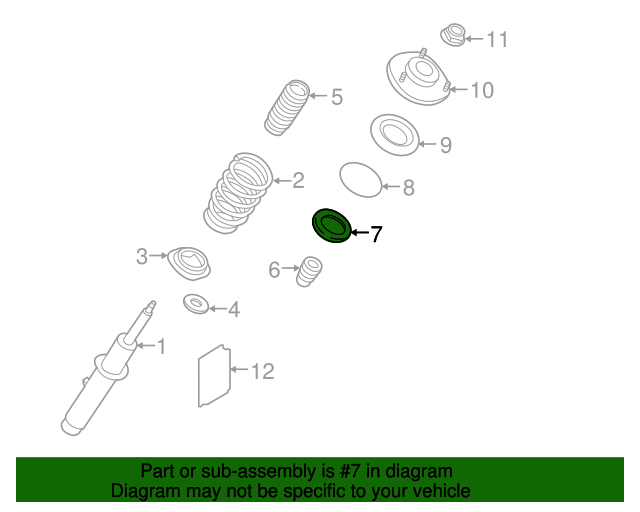 11
10
5
9
2
8
7
3
6
4
1
12

Part or sub-assembly is #7 in diagram
Diagram may not be specific to your vehicle