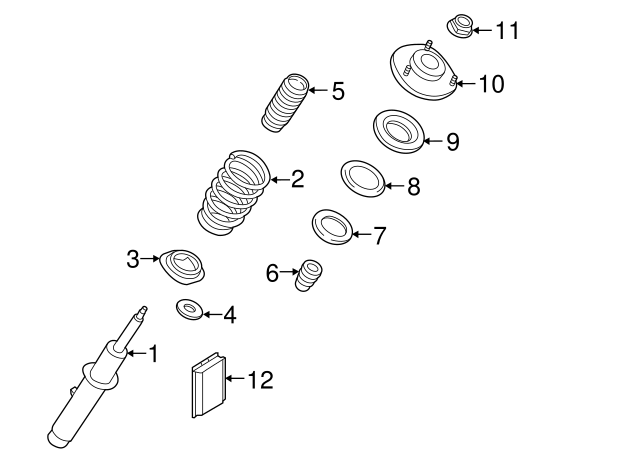 11
10
5
9
2
8
7
3
6
4
1
12