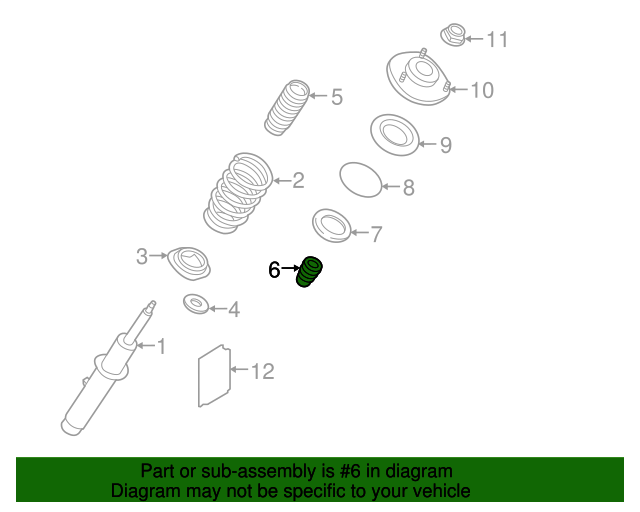 11
10
5
9
2
8
7
3
6
4
1
12

Part or sub-assembly is #6 in diagram
Diagram may not be specific to your vehicle