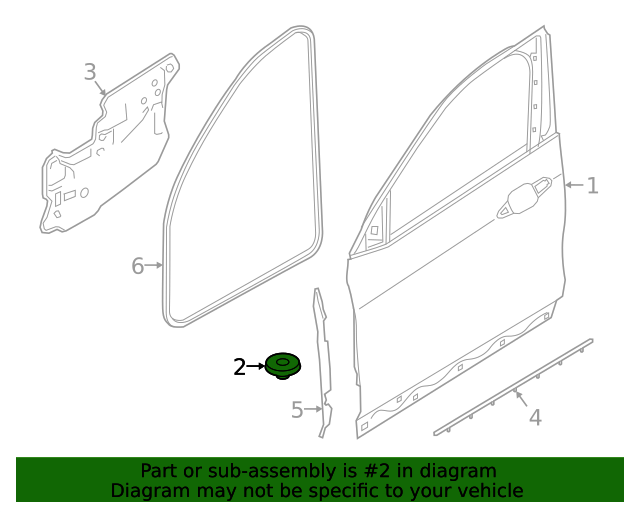 3
1
6
2
5
4
Part or sub-assembly is #2 in diagram
Diagram may not be specific to your vehicle