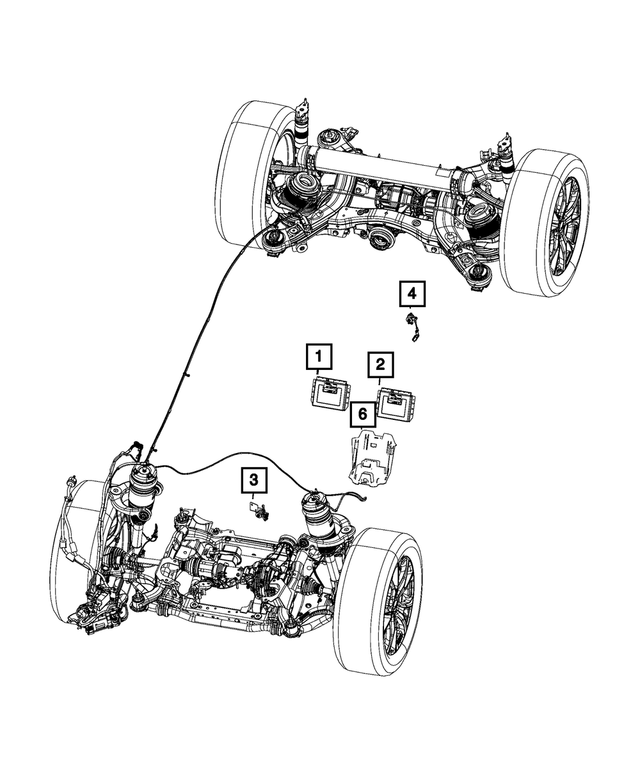 4
1
2
6
3