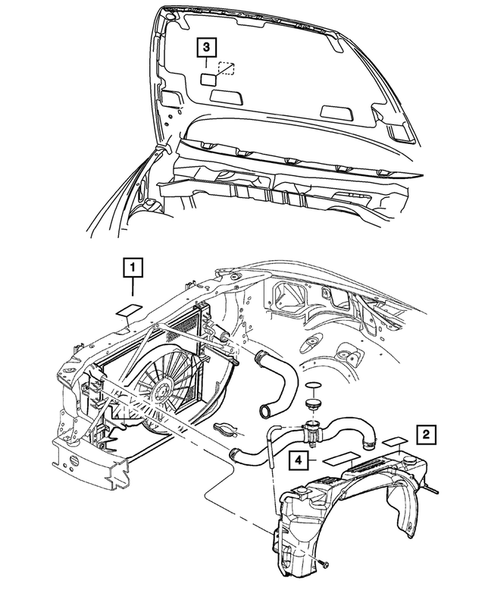 3
1
2
4