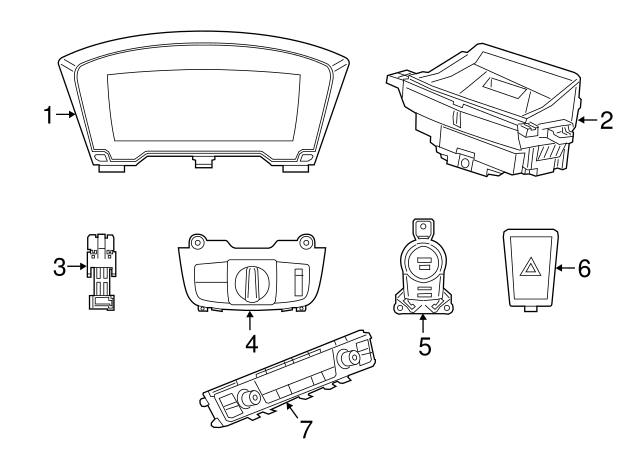 1
2
3
4
5
6
7