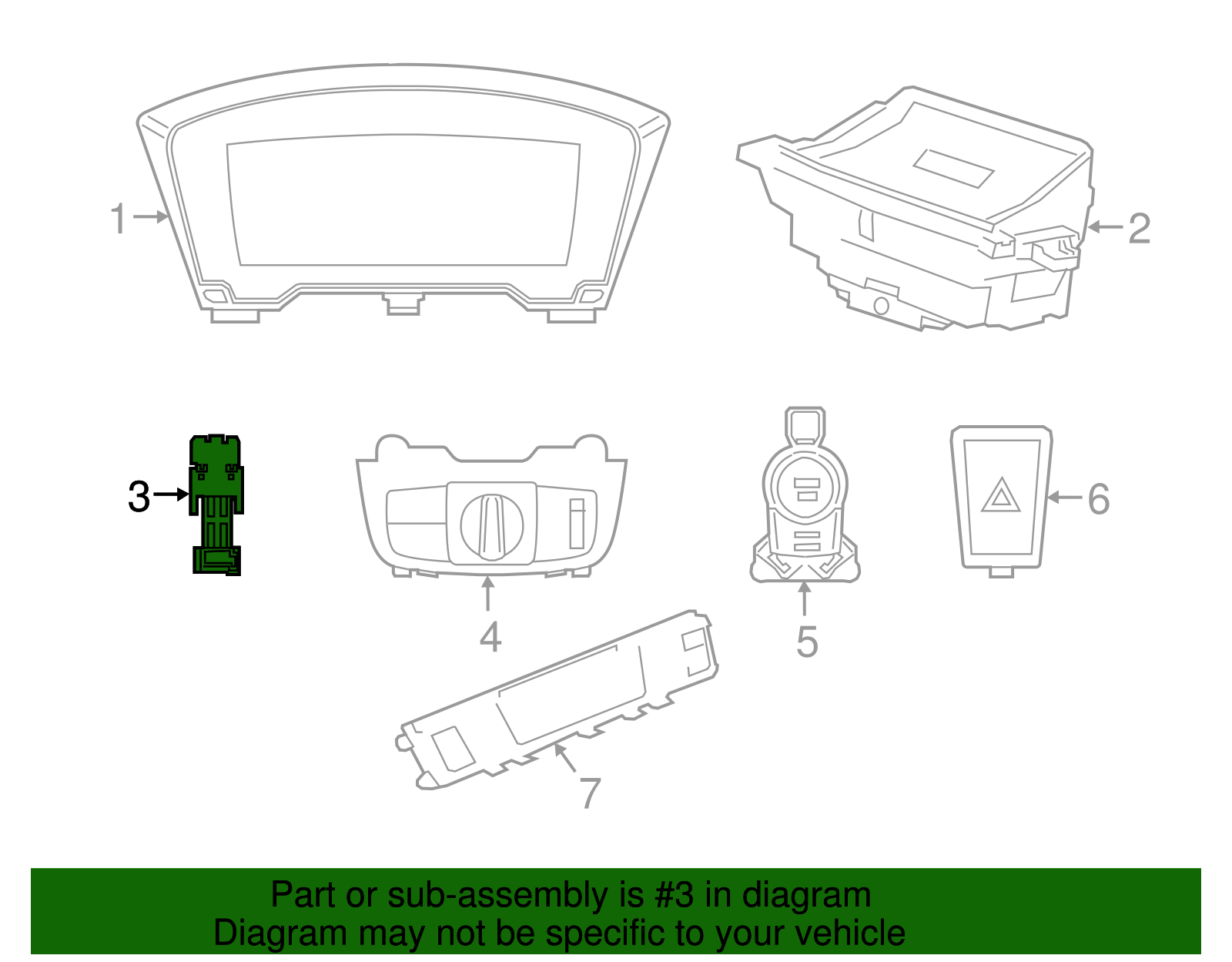 1
2
3
4
5
6
7

Part or sub-assembly is #3 in diagram
Diagram may not be specific to your vehicle