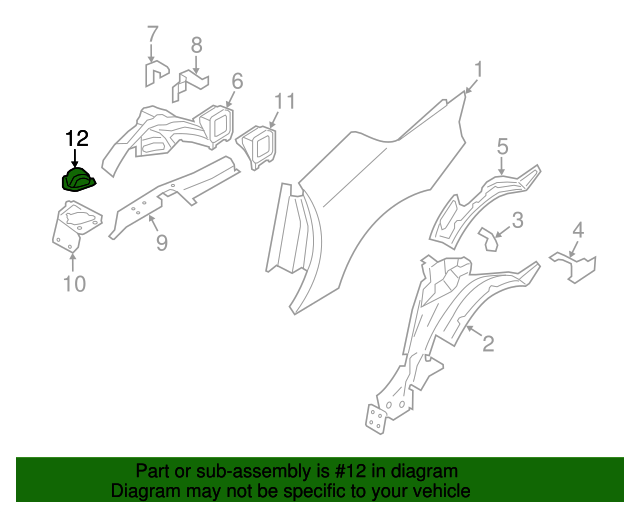 7
8
6
11
1
12
5
3
4
9
10
2

Part or sub-assembly is #12 in diagram
Diagram may not be specific to your vehicle