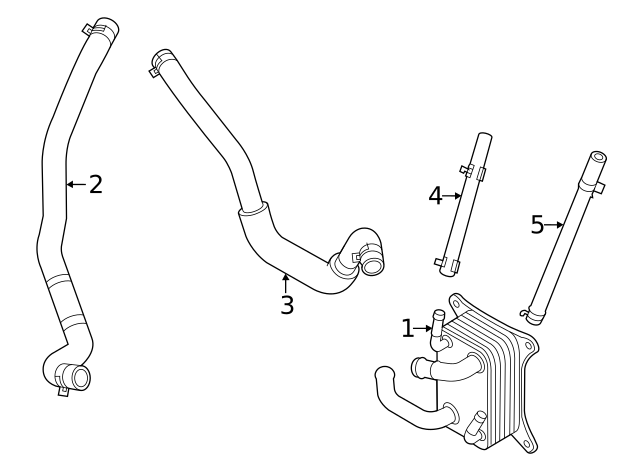 2
3
4
5
1