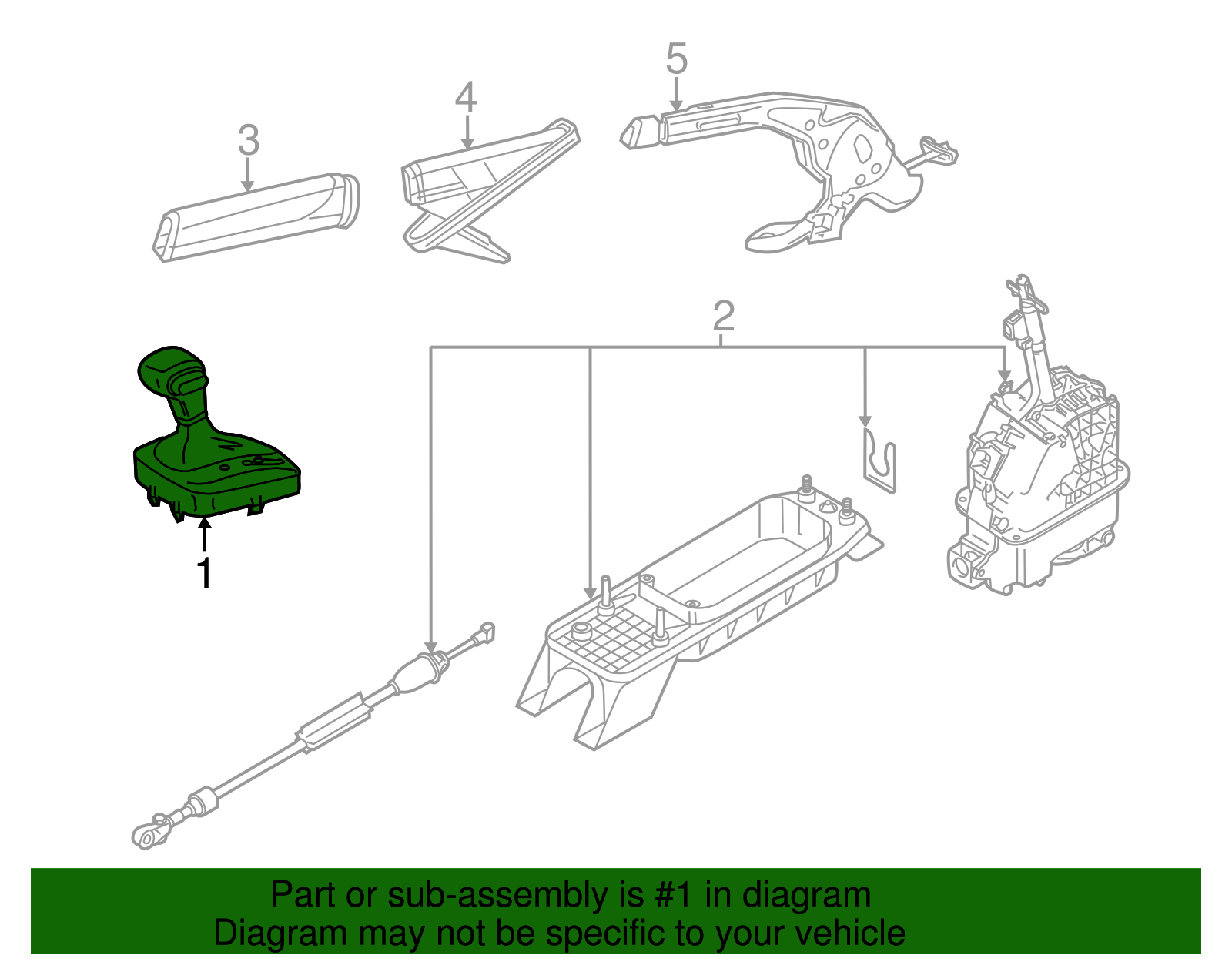 5
4
3
2
1

Part or sub-assembly is #1 in diagram
Diagram may not be specific to your vehicle